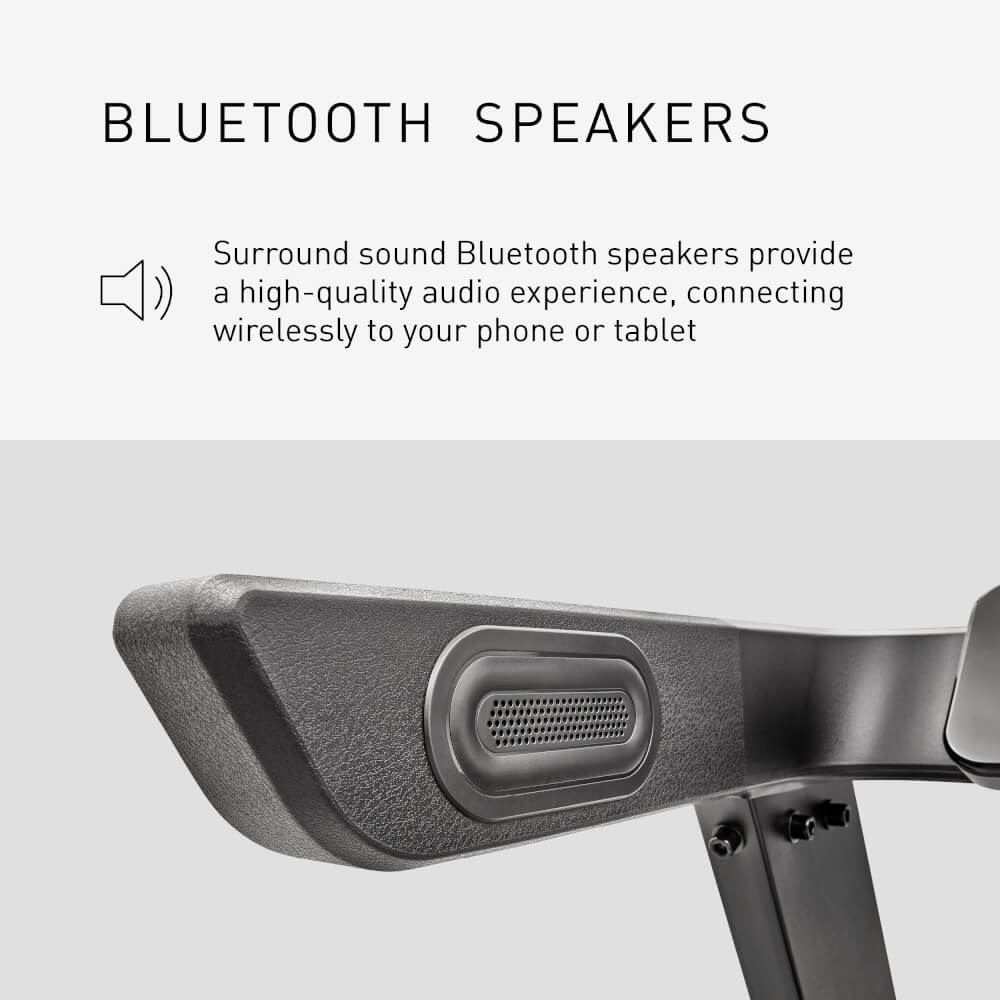 BLUETOOTH SPEAKERS

Surround sound Bluetooth speakers provide a high-quality audio experience, connecting wirelessly to your phone or tablet